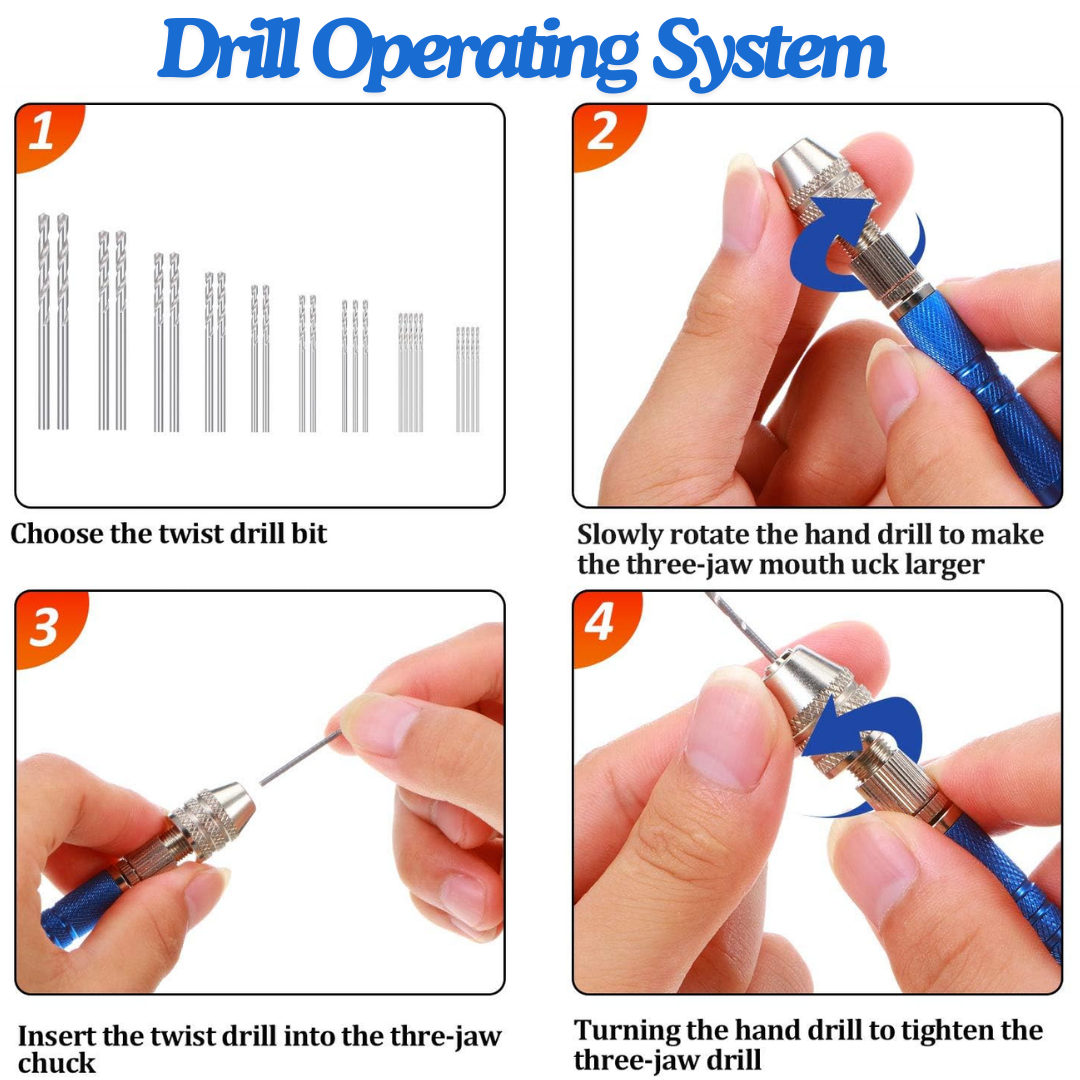 Drill Operating System

1

Choose the twist drill bit

2

Slowly rotate the hand drill to make the three-jaw mouth uck larger

3

Insert the twist drill into the thre-jaw chuck

4

Turning the hand drill to tighten the three-jaw drill