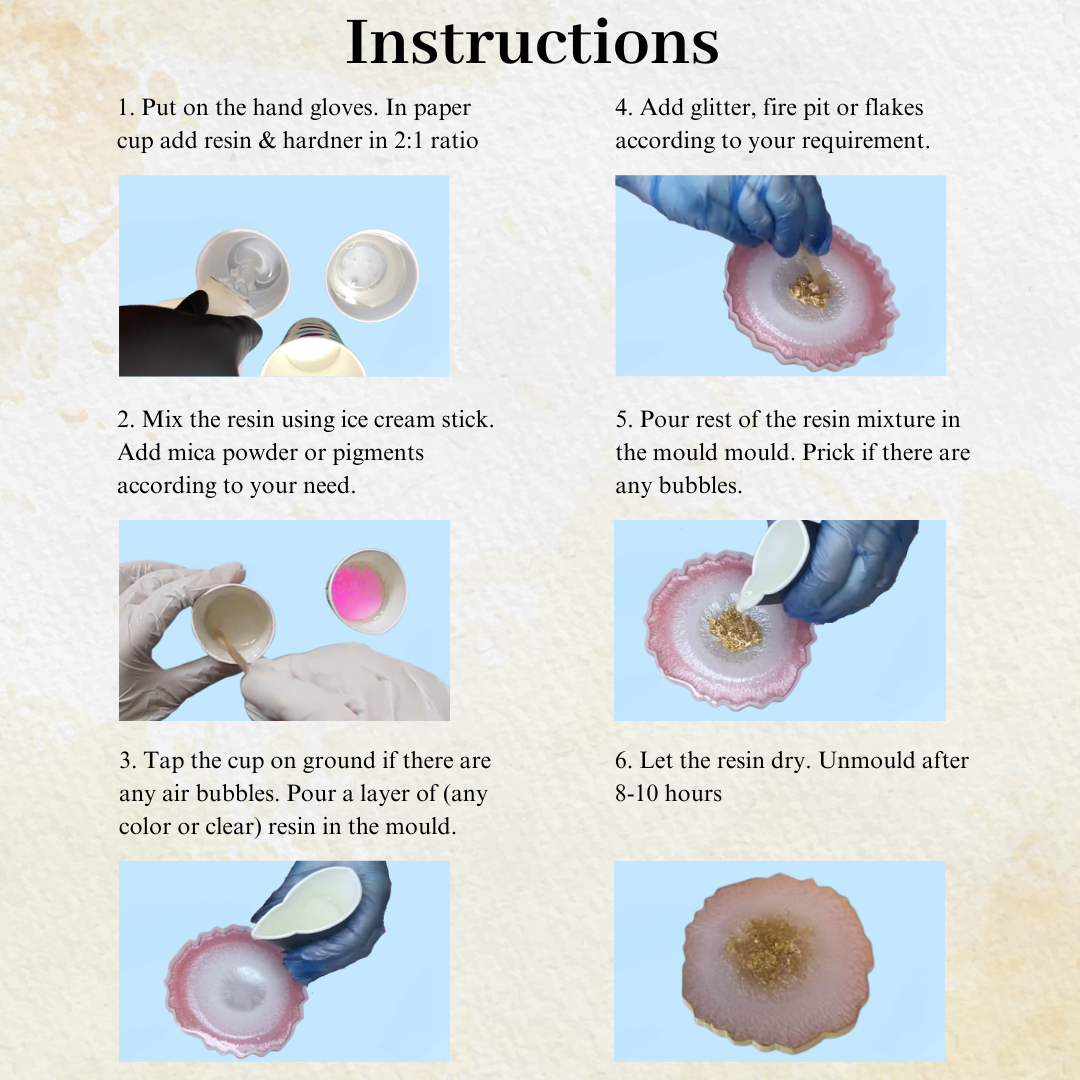 Instructions

1. Put on the hand gloves. In paper cup add resin & hardner in 2:1 ratio

2. Mix the resin using ice cream stick. Add mica powder or pigments according to your need.

3. Tap the cup on ground if there are any air bubbles. Pour a layer of (any color or clear) resin in the mould.

4. Add glitter, fire pit or flakes according to your requirement.

5. Pour rest of the resin mixture in the mould mould. Prick if there are any bubbles.

6. Let the resin dry. Unmould after 8-10 hours