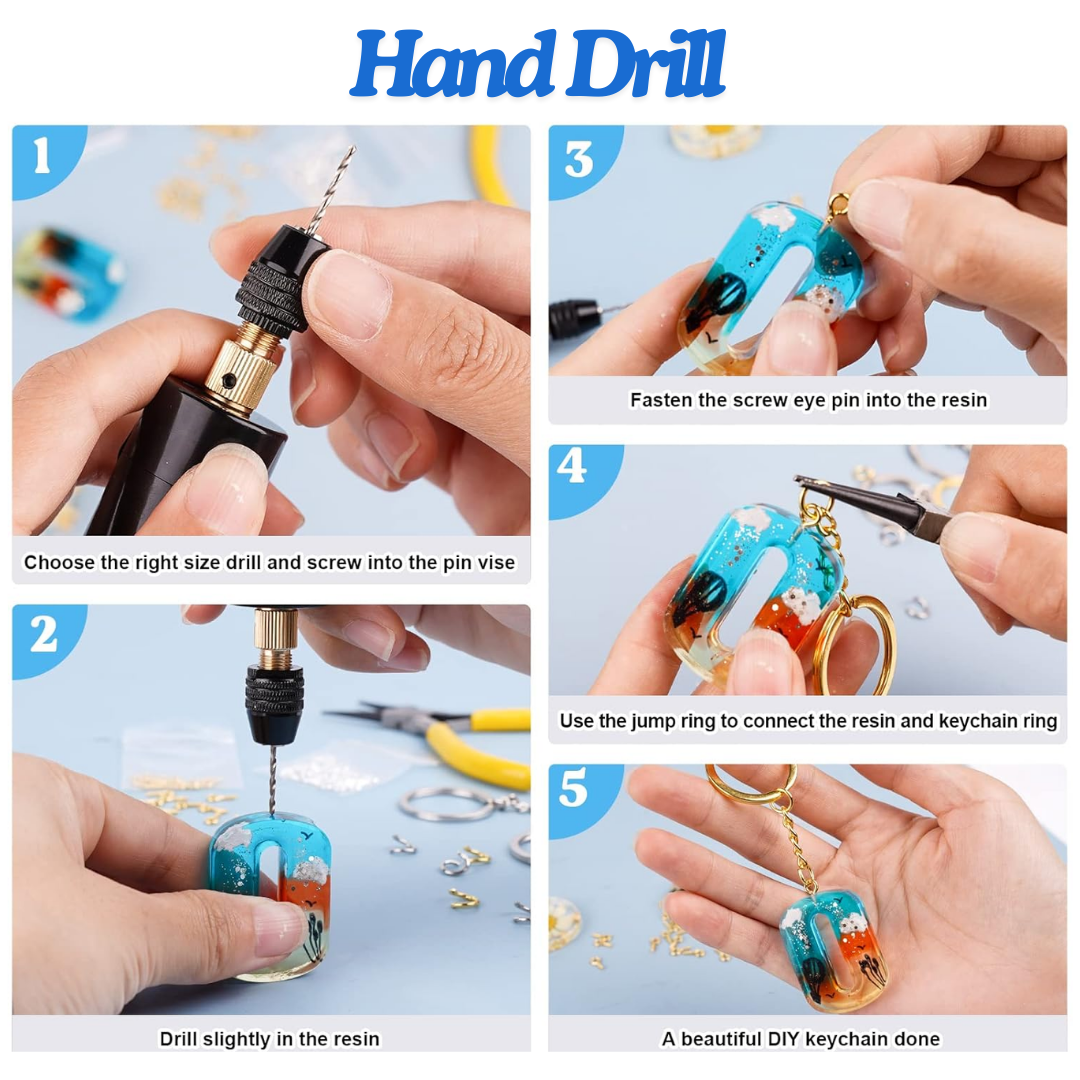 Hand Drill

1

Choose the right size drill and screw into the pin vise

2

Drill slightly in the resin

3

Fasten the screw eye pin into the resin

4

Use the jump ring to connect the resin and keychain ring

5

A beautiful DIY keychain done