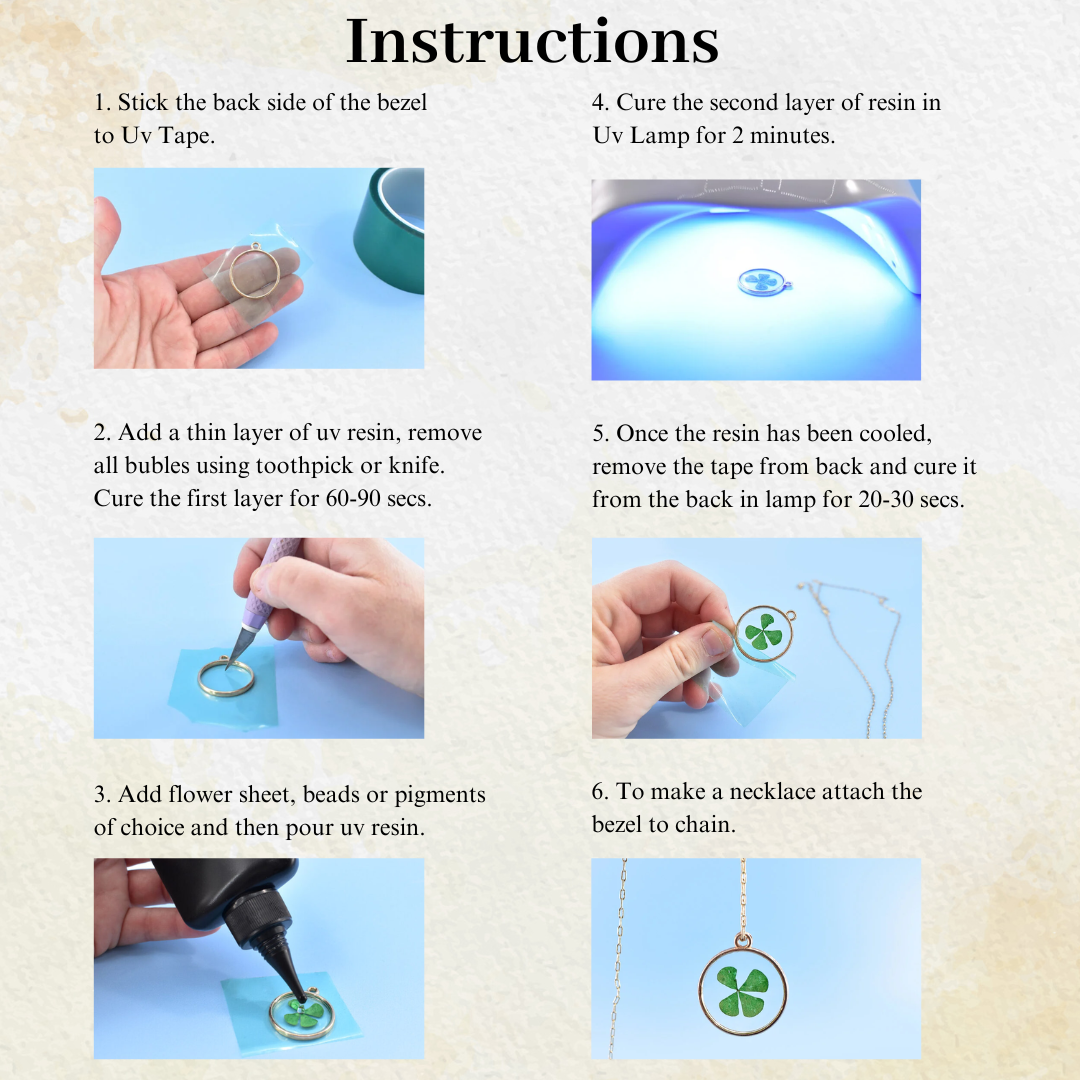 Instructions

1. Stick the back side of the bezel to Uv Tape.

2. Add a thin layer of uv resin, remove all bubles using toothpick or knife. Cure the first layer for 60-90 secs.

3. Add flower sheet, beads or pigments of choice and then pour uv resin.

4. Cure the second layer of resin in Uv Lamp for 2 minutes.

5. Once the resin has been cooled, remove the tape from back and cure it from the back in lamp for 20-30 secs.

6. To make a necklace attach the bezel to chain.