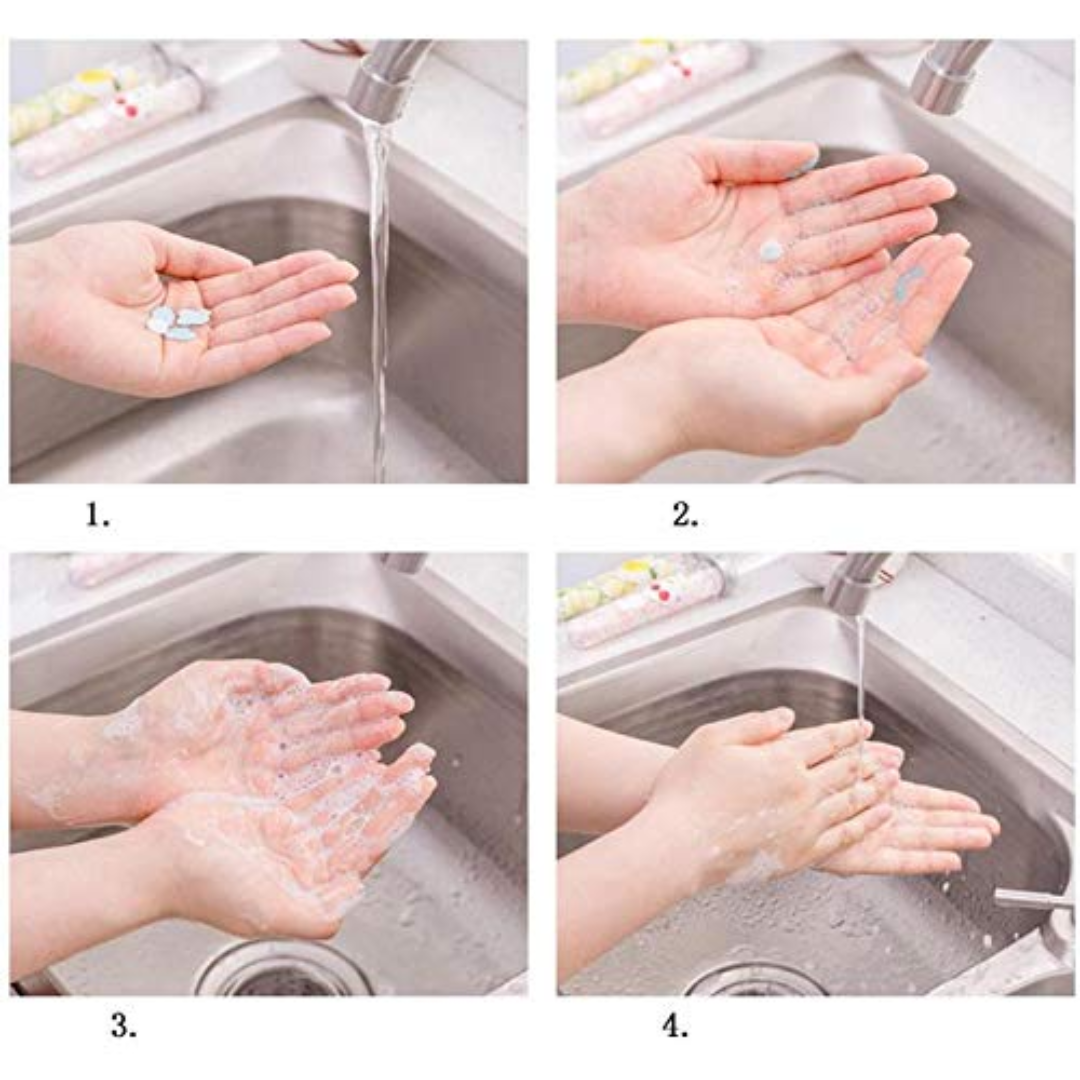 1.

2.

3.

4.