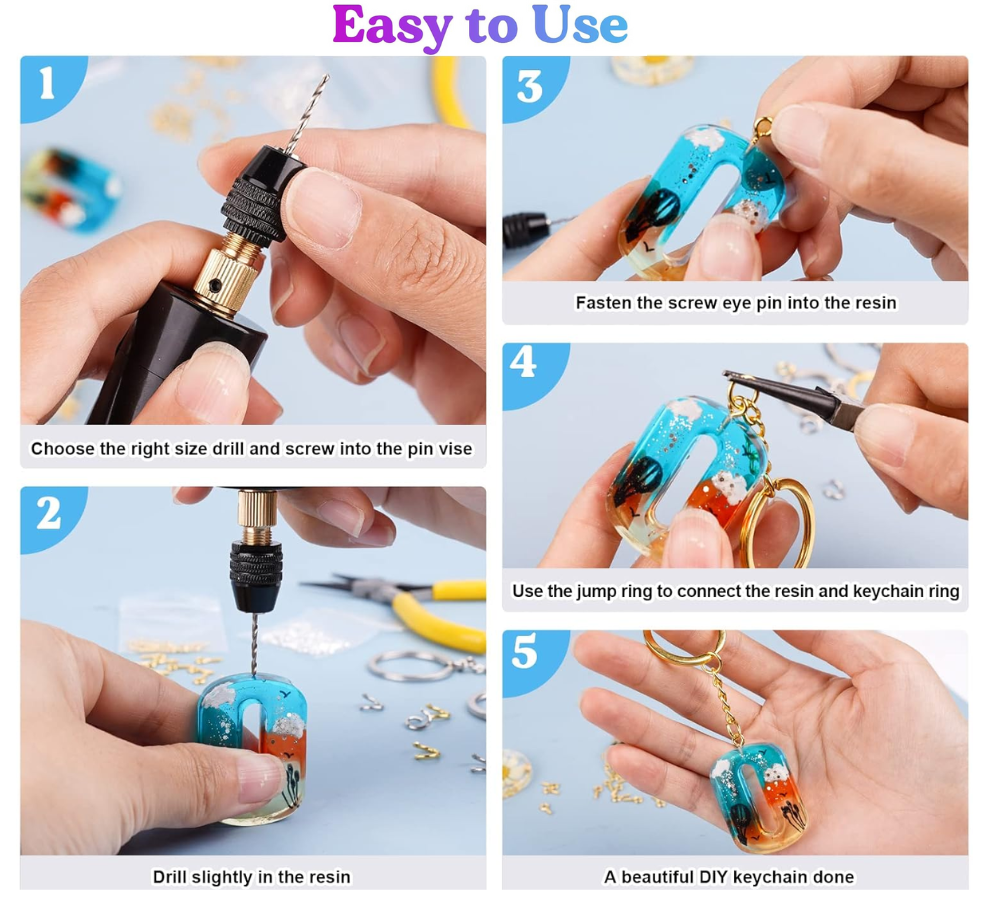 Easy to Use

1

Choose the right size drill and screw into the pin vise

2

Drill slightly in the resin

3

Fasten the screw eye pin into the resin

4

Use the jump ring to connect the resin and keychain ring

5

A beautiful DIY keychain done