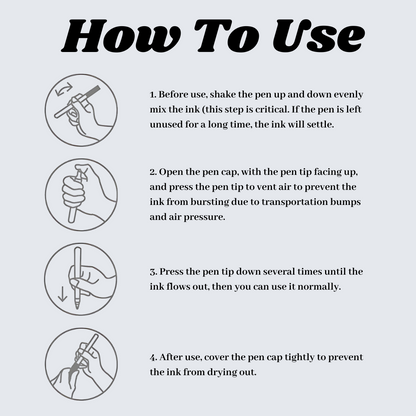 How To Use

1. Before use, shake the pen up and down evenly mix the ink (this step is critical. If the pen is left unused for a long time, the ink will settle.

2. Open the pen cap, with the pen tip facing up, and press the pen tip to vent air to prevent the ink from bursting due to transportation bumps and air pressure.

3. Press the pen tip down several times until the ink flows out, then you can use it normally.

4. After use, cover the pen cap tightly to prevent the ink from drying out.