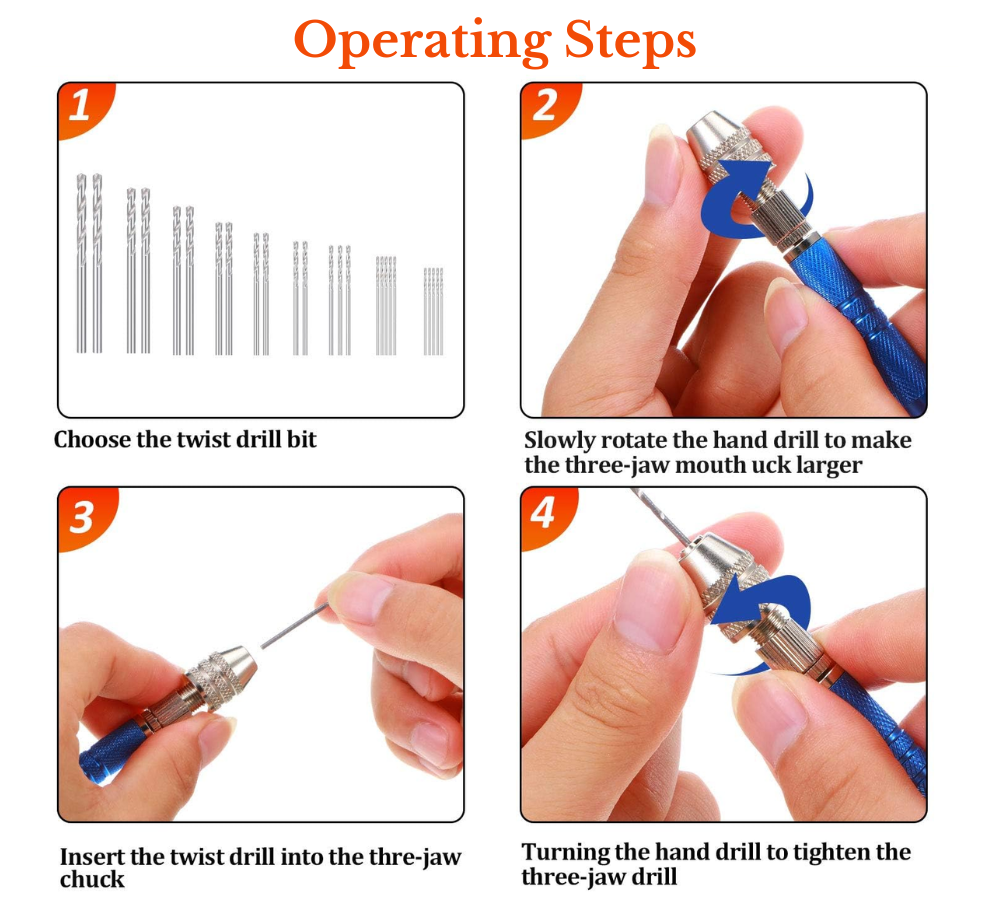 Operating Steps

1

Choose the twist drill bit

2

Slowly rotate the hand drill to make the three-jaw mouth uck larger

3

Insert the twist drill into the thre-jaw chuck

4

Turning the hand drill to tighten the three-jaw drill