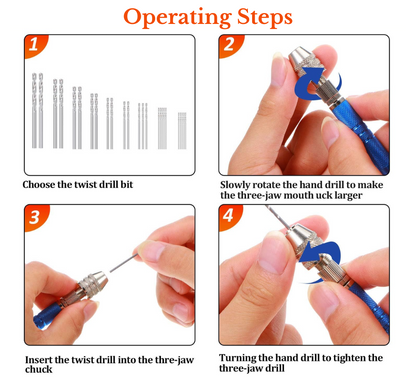 Operating Steps

1

Choose the twist drill bit

2

Slowly rotate the hand drill to make the three-jaw mouth uck larger

3

Insert the twist drill into the thre-jaw chuck

4

Turning the hand drill to tighten the three-jaw drill