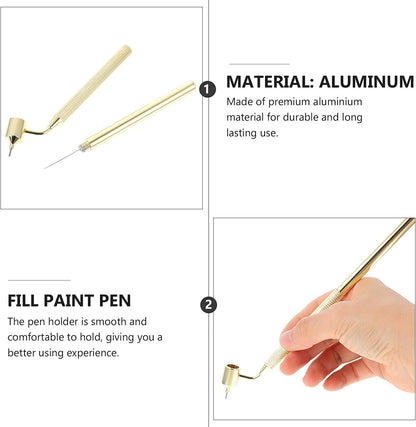 1

MATERIAL: ALUMINUM

Made of premium aluminium material for durable and long lasting use.

FILL PAINT PEN

The pen holder is smooth and comfortable to hold, giving you a better using experience.

2